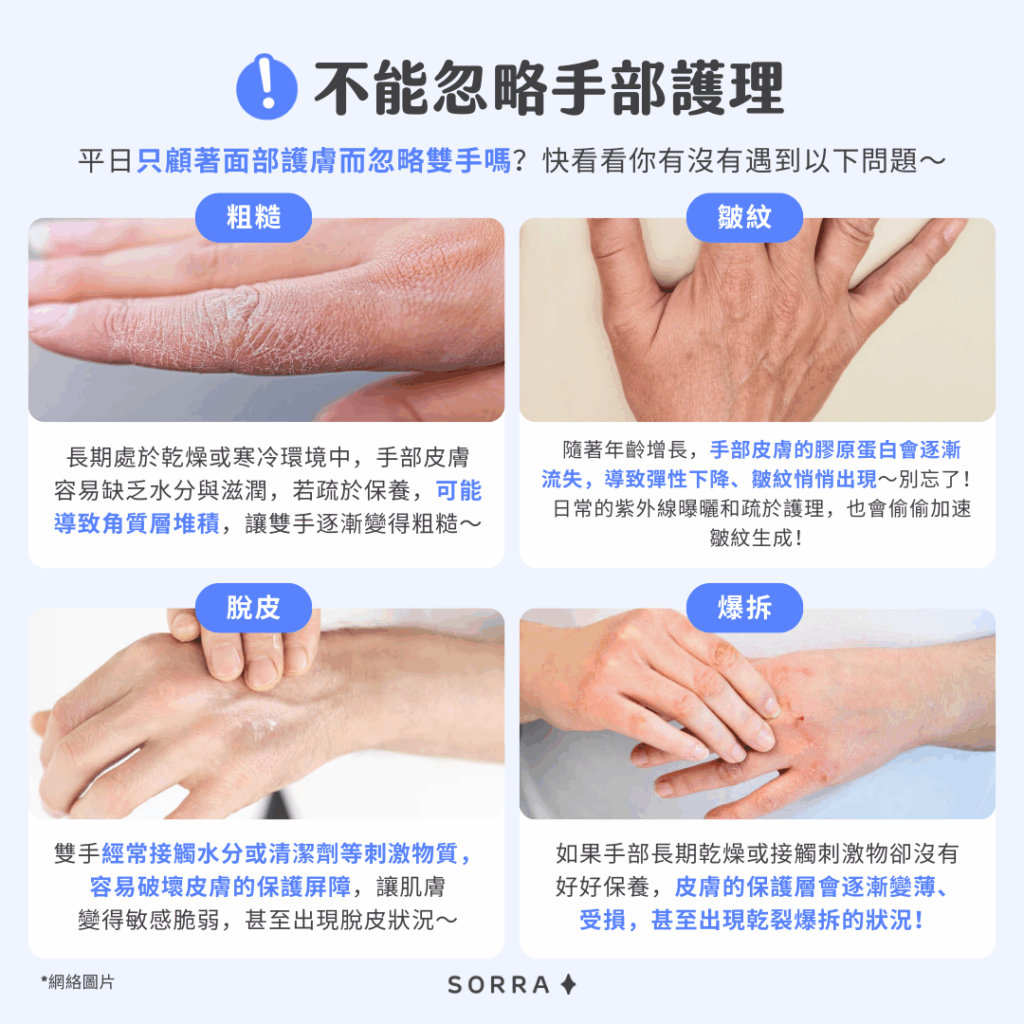 不能忽略手部護理

平日只顧著面部護膚而忽略雙手嗎？快看看你有沒有遇到以下問題～

粗糙

長期處於乾燥或寒冷環境中，手部皮膚容易缺乏水分與滋潤，若疏於保養，可能導致角質層堆積，讓雙手逐漸變得粗糙～

皺紋

隨著年齡增長，手部皮膚的膠原蛋白會逐漸流失，導致彈性下降、皺紋悄悄出現～別忘了！日常的紫外線曝曬和疏於護理，也會偷偷加速皺紋生成！

脫皮

雙手經常接觸水分或清潔劑等刺激物質，容易破壞皮膚的保護屏障，讓肌膚變得敏感脆弱，甚至出現脫皮狀況～

爆拆

如果手部長期乾燥或接觸刺激物卻沒有好好保養，皮膚的保護層會逐漸變薄、受損，甚至出現乾裂爆拆的狀況！

*網絡圖片

SORRA